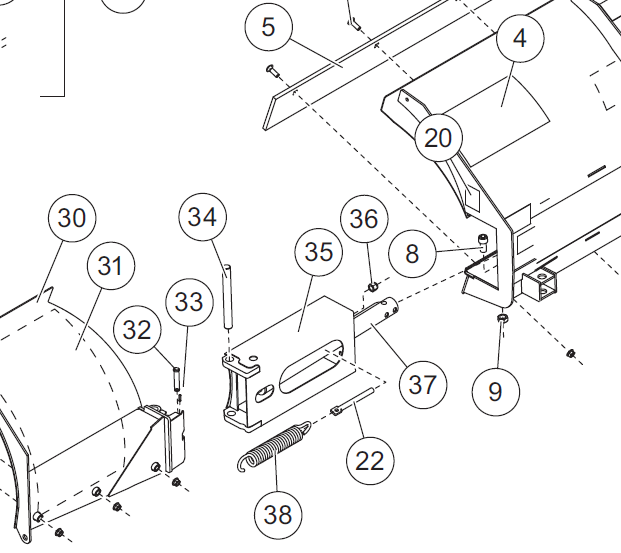 5
4
20
30
34
36
35
8
31
33
32
37
9
22
38