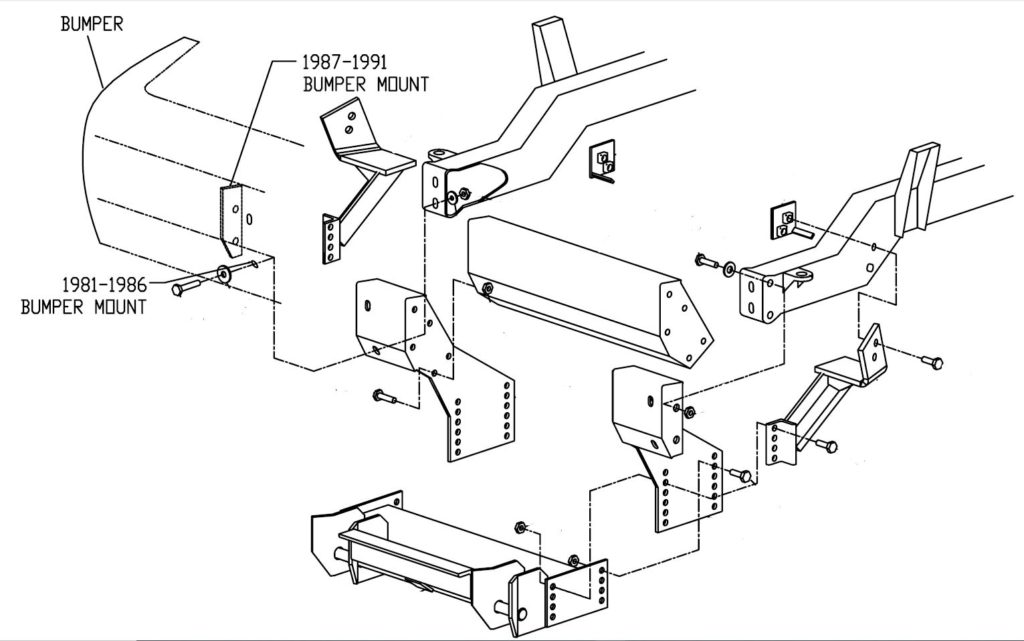 BUMPER

1987-1991
BUMPER MOUNT

1981-1986
BUMPER MOUNT